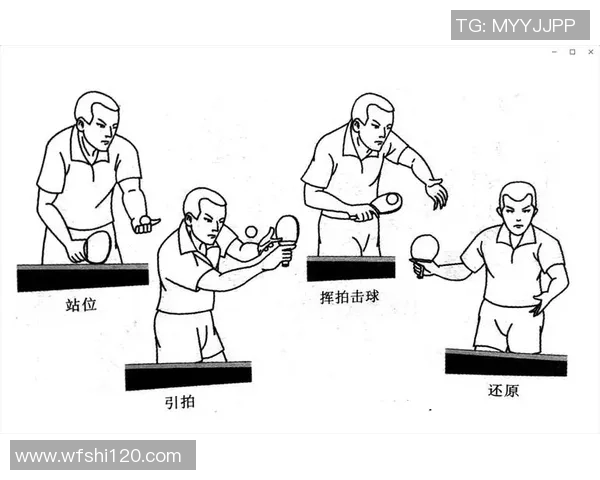 TG: MYYJJPP

站位

引拍

挥拍击球

还原

www.wfshi120.com